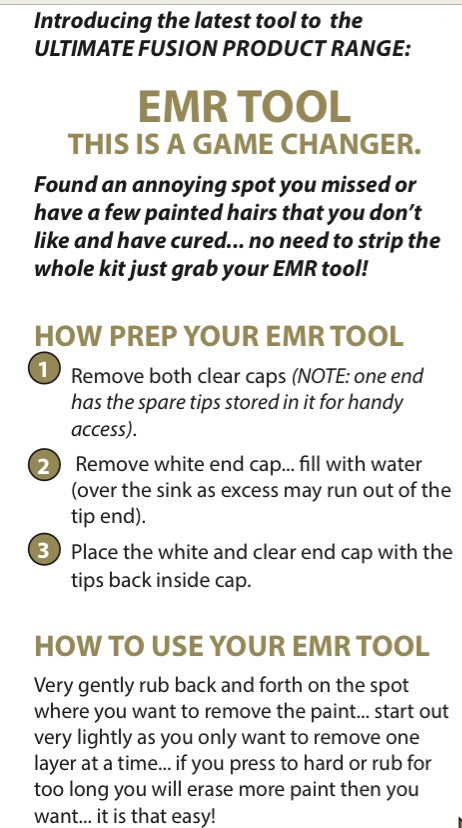 Introducing the latest tool to the ULTIMATE FUSION PRODUCT RANGE:

EMR TOOL
THIS IS A GAME CHANGER.

Found an annoying spot you missed or have a few painted hairs that you don't like and have cured... no need to strip the whole kit just grab your EMR tool!

HOW PREP YOUR EMR TOOL

1 Remove both clear caps (NOTE: one end has the spare tips stored in it for handy access).

2 Remove white end cap... fill with water (over the sink as excess may run out of the tip end).

3 Place the white and clear end cap with the tips back inside cap.

HOW TO USE YOUR EMR TOOL

Very gently rub back and forth on the spot where you want to remove the paint... start out very lightly as you only want to remove one layer at a time... if you press to hard or rub for too long you will erase more paint then you want... it is that easy!